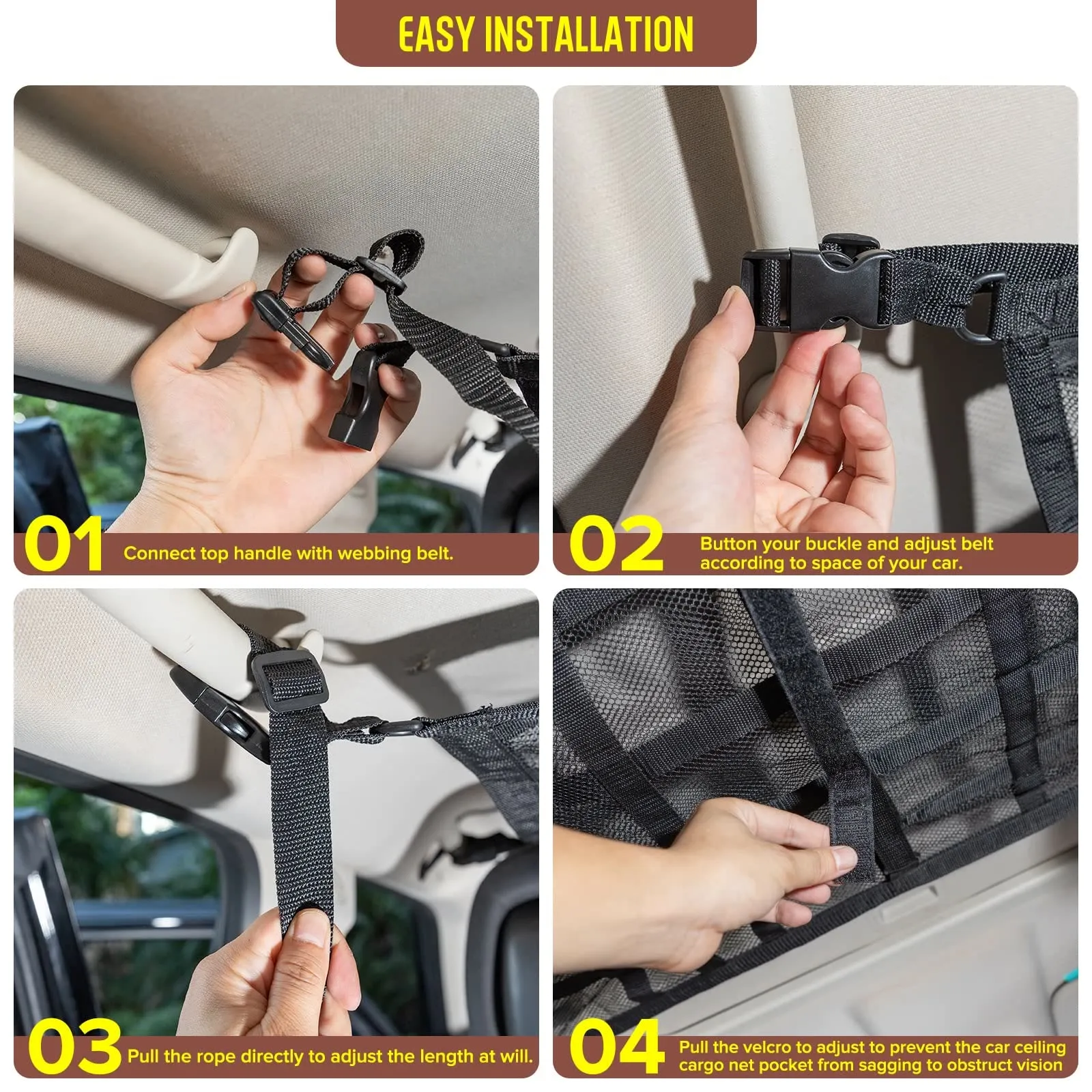 EASY INSTALLATION

01 Connect top handle with webbing belt.

02 Button your buckle and adjust belt according to space of your car.

03 Pull the rope directly to adjust the length at will.

04 Pull the velcro to adjust to prevent the car ceiling cargo net pocket from sagging to obstruct vision